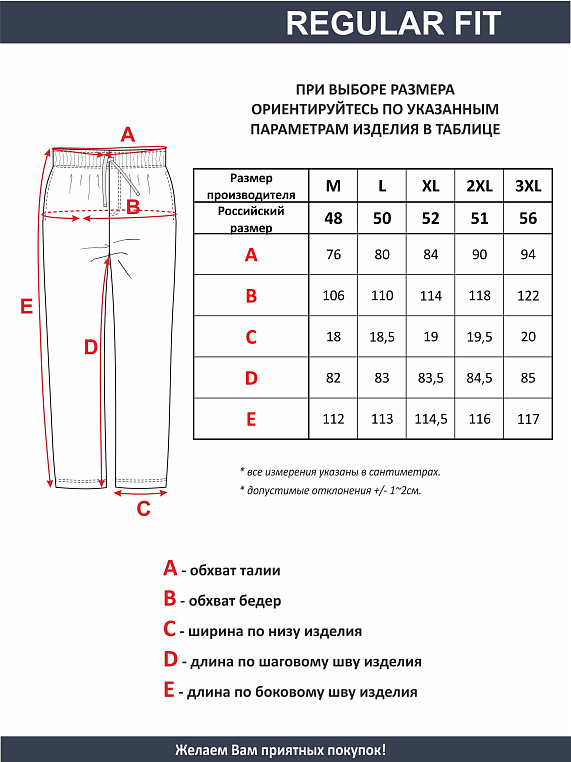 REGULAR FIT

ПРИ ВЫБОРЕ РАЗМЕРА ОРИЕНТИРУЙТЕСЬ ПО УКАЗАННЫМ ПАРАМЕТРАМ ИЗДЕЛИЯ В ТАБЛИЦЕ

A
B
E
D
C

| Размер производителя | M | L | XL | 2XL | 3XL |
|---|---|---|---|---|---|
| Российский размер | 48 | 50 | 52 | 51 | 56 |
| A | 76 | 80 | 84 | 90 | 94 |
| B | 106 | 110 | 114 | 118 | 122 |
| C | 18 | 18,5 | 19 | 19,5 | 20 |
| D | 82 | 83 | 83,5 | 84,5 | 85 |
| E | 112 | 113 | 114,5 | 116 | 117 |

* все измерения указаны в сантиметрах.
* допустимые отклонения +/- 1~2см.

A - обхват талии
B - обхват бедер
C - ширина по низу изделия
D - длина по шаговому шву изделия
E - длина по боковому шву изделия

Желаем Вам приятных покупок!