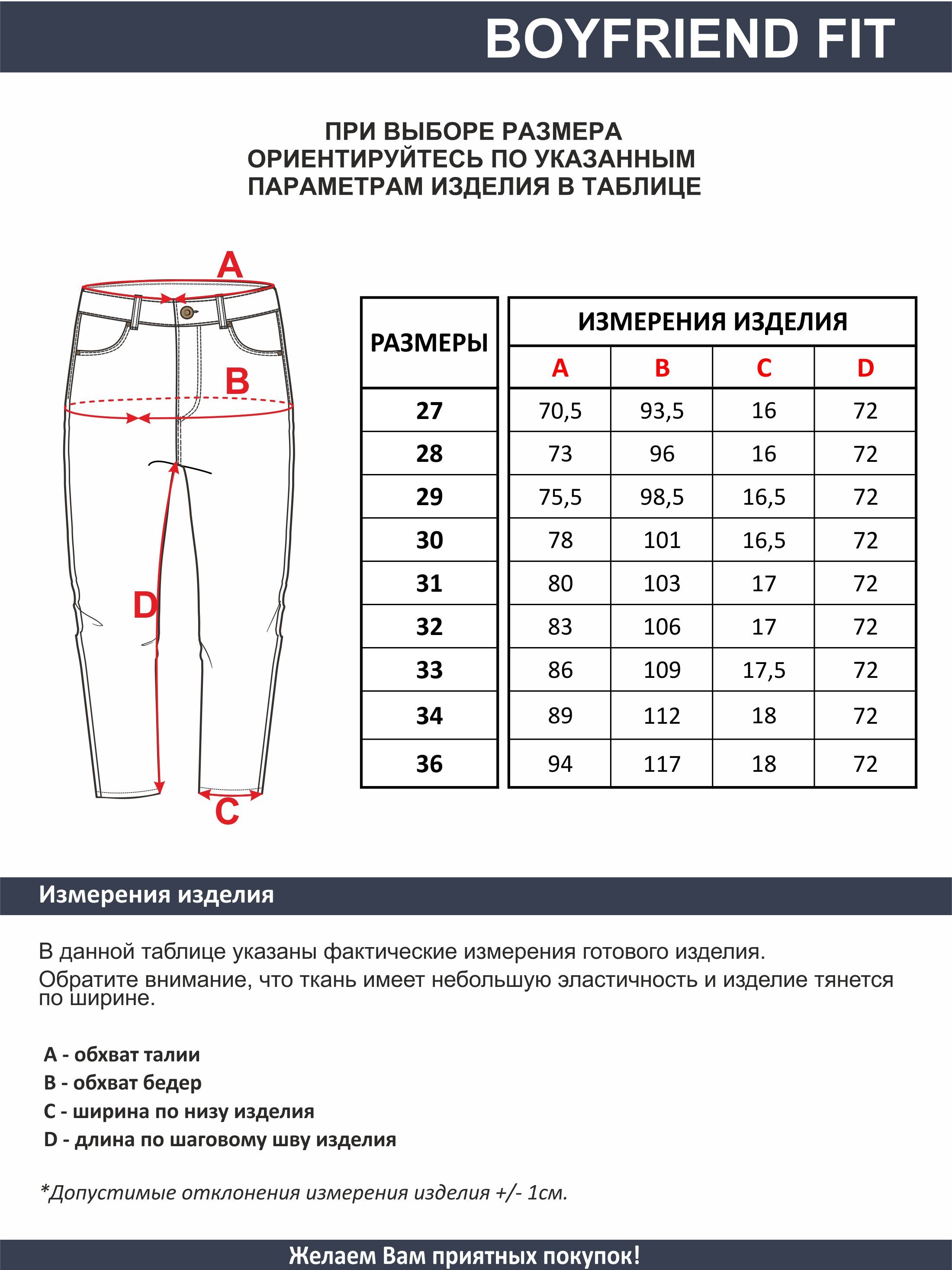 BOYFRIEND FIT

ПРИ ВЫБОРЕ РАЗМЕРА ОРИЕНТИРУЙТЕСЬ ПО УКАЗАННЫМ ПАРАМЕТРАМ ИЗДЕЛИЯ В ТАБЛИЦЕ

A
B
D
C

| РАЗМЕРЫ | ИЗМЕРЕНИЯ ИЗДЕЛИЯ | | | |
|---|---|---|---|---|
| | A | B | C | D |
| 27 | 70,5 | 93,5 | 16 | 72 |
| 28 | 73 | 96 | 16 | 72 |
| 29 | 75,5 | 98,5 | 16,5 | 72 |
| 30 | 78 | 101 | 16,5 | 72 |
| 31 | 80 | 103 | 17 | 72 |
| 32 | 83 | 106 | 17 | 72 |
| 33 | 86 | 109 | 17,5 | 72 |
| 34 | 89 | 112 | 18 | 72 |
| 36 | 94 | 117 | 18 | 72 |

Измерения изделия

В данной таблице указаны фактические измерения готового изделия.
Обратите внимание, что ткань имеет небольшую эластичность и изделие тянется по ширине.

A - обхват талии
B - обхват бедер
C - ширина по низу изделия
D - длина по шаговому шву изделия

*Допустимые отклонения измерения изделия +/- 1см.

Желаем Вам приятных покупок!